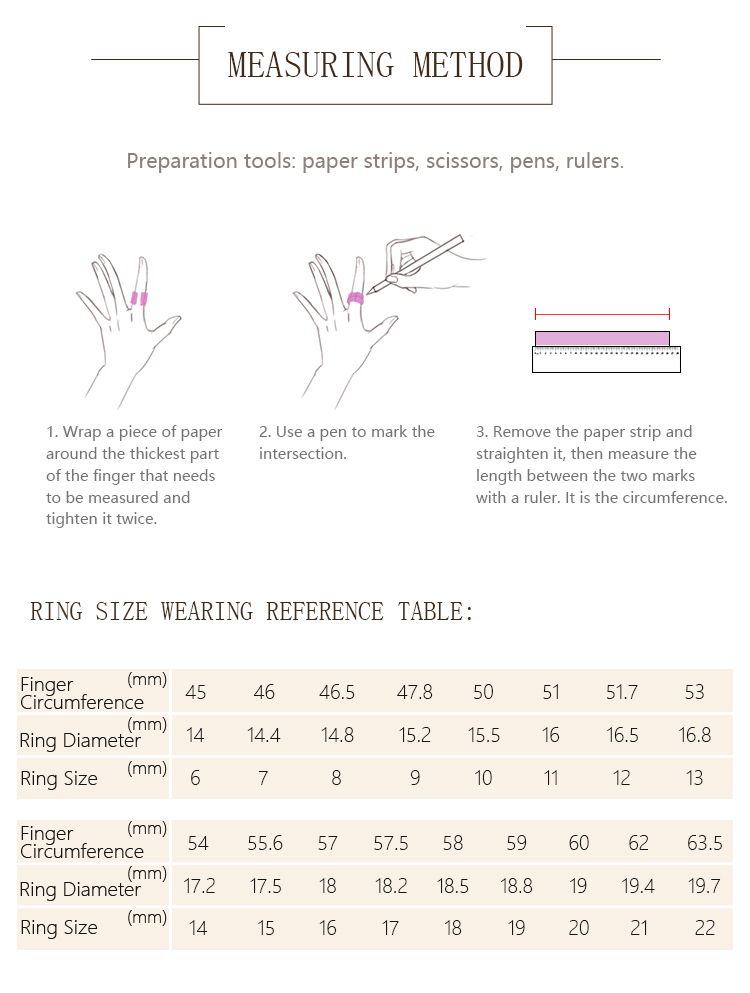 MEASURING METHOD

Preparation tools: paper strips, scissors, pens, rulers.

1. Wrap a piece of paper around the thickest part of the finger that needs to be measured and tighten it twice.

2. Use a pen to mark the intersection.

3. Remove the paper strip and straighten it, then measure the length between the two marks with a ruler. It is the circumference.

RING SIZE WEARING REFERENCE TABLE:

| Finger Circumference (mm) | 45 | 46 | 46.5 | 47.8 | 50 | 51 | 51.7 | 53 |
|---|---|---|---|---|---|---|---|---|
| Ring Diameter (mm) | 14 | 14.4 | 14.8 | 15.2 | 15.5 | 16 | 16.5 | 16.8 |
| Ring Size (mm) | 6 | 7 | 8 | 9 | 10 | 11 | 12 | 13 |

| Finger Circumference (mm) | 54 | 55.6 | 57 | 57.5 | 58 | 59 | 60 | 62 | 63.5 |
|---|---|---|---|---|---|---|---|---|---|
| Ring Diameter (mm) | 17.2 | 17.5 | 18 | 18.2 | 18.5 | 18.8 | 19 | 19.4 | 19.7 |
| Ring Size (mm) | 14 | 15 | 16 | 17 | 18 | 19 | 20 | 21 | 22 |